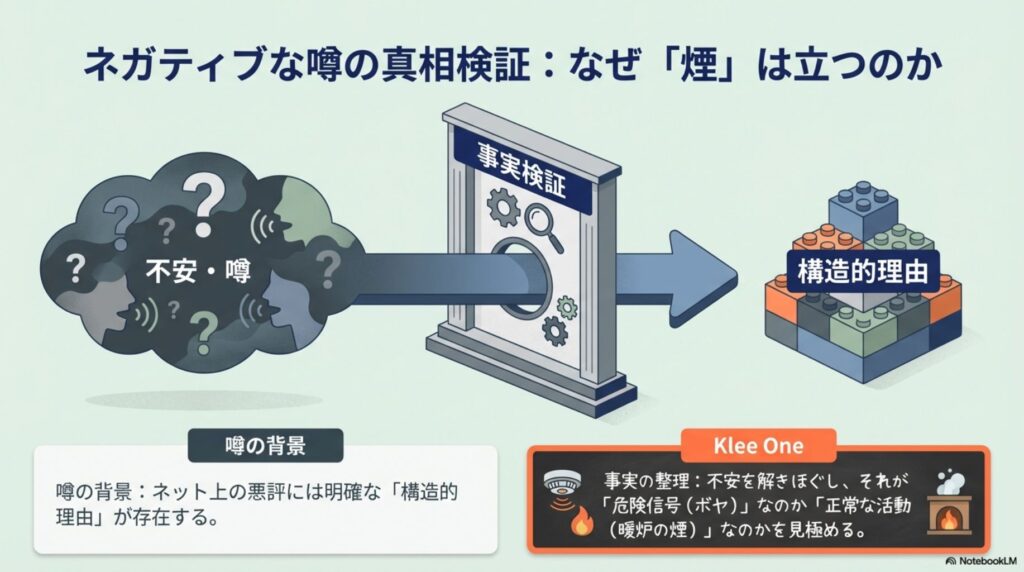 ネガティブな噂の真相検証：なぜ「煙」は立つのか

不安・噂

事実検証

構造的理由

噂の背景

噂の背景：ネット上の悪評には明確な「構造的理由」が存在する。

Klee One

事実の整理：不安を解きほぐし、それが「危険信号（ボヤ）」なのか「正常な活動（暖炉の煙）」なのかを見極める。

NotebookLM