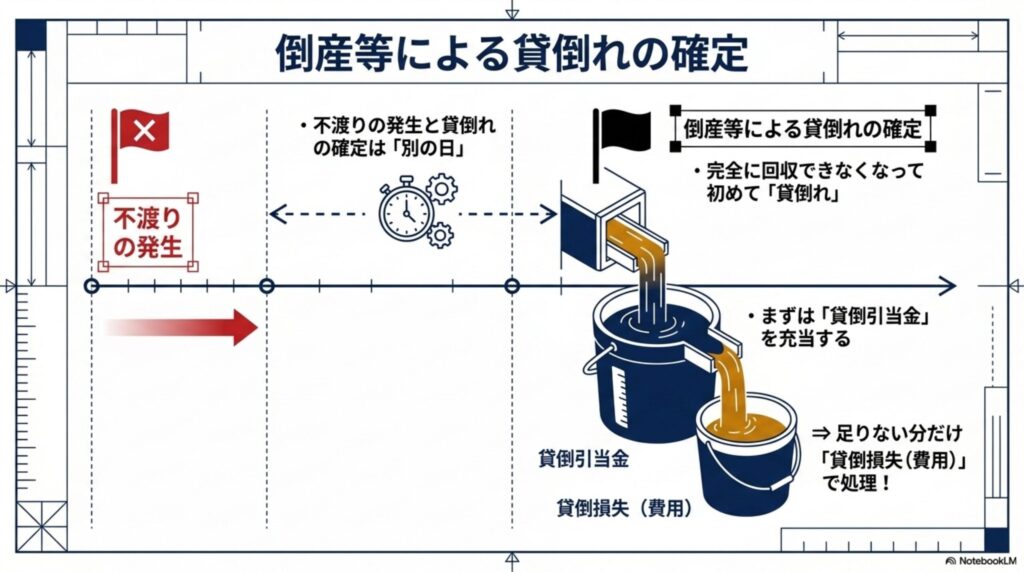 倒産等による貸倒れの確定

不渡りの発生

・不渡りの発生と貸倒れの確定は「別の日」

倒産等による貸倒れの確定

・完全に回収できなくなって初めて「貸倒れ」

・まずは「貸倒引当金」を充当する

貸倒引当金

貸倒損失（費用）

⇒ 足りない分だけ「貸倒損失（費用）」で処理！

NotebookLM